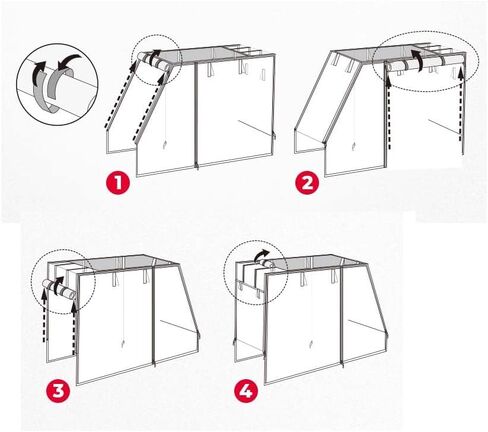 1

2

3

4