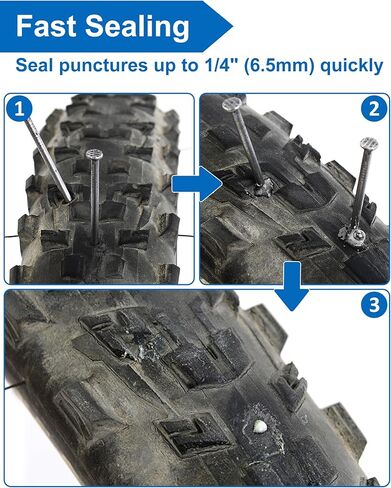 Fast Sealing

Seal punctures up to 1/4" (6.5mm) quickly

1

2

3