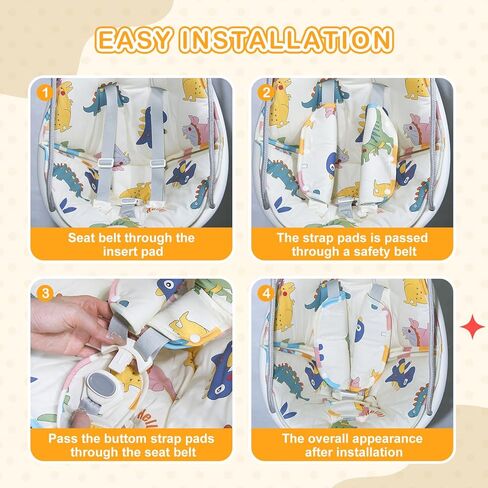 EASY INSTALLATION

1
Seat belt through the insert pad

2
The strap pads is passed through a safety belt

3
Pass the buttom strap pads through the seat belt

4
The overall appearance after installation