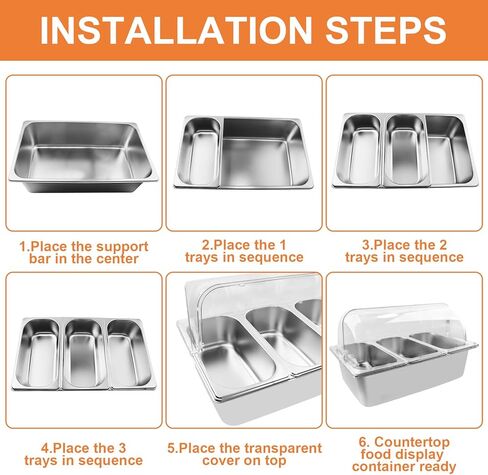 INSTALLATION STEPS

1.Place the support bar in the center

2.Place the 1 trays in sequence

3.Place the 2 trays in sequence

4.Place the 3 trays in sequence

5.Place the transparent cover on top

6. Countertop food display container ready