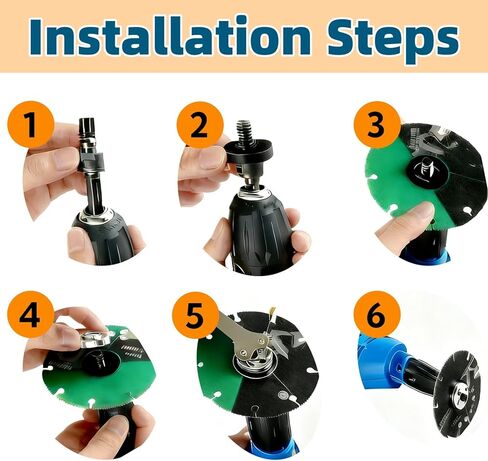 Installation Steps

1

2

3

4

5

6