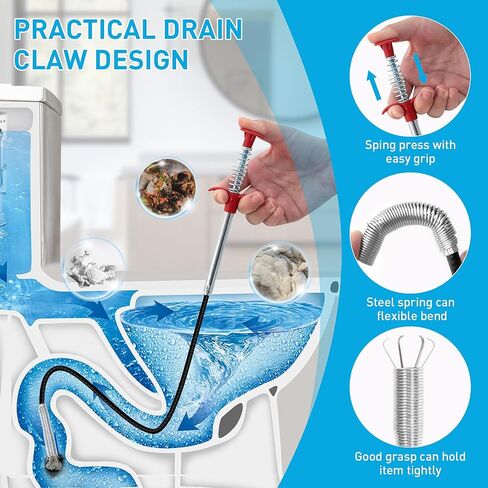 PRACTICAL DRAIN CLAW DESIGN

Sping press with easy grip

Steel spring can flexible bend

Good grasp can hold item tightly