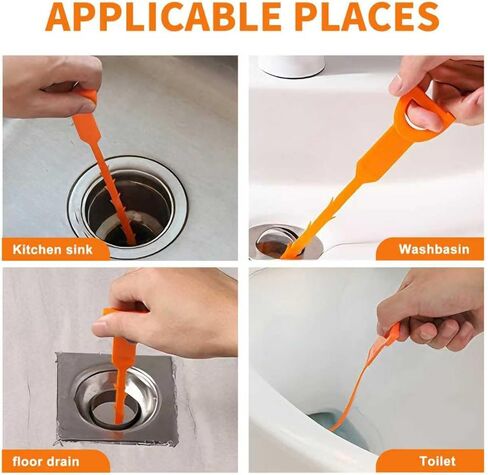 APPLICABLE PLACES

Kitchen sink

Washbasin

floor drain

Toilet