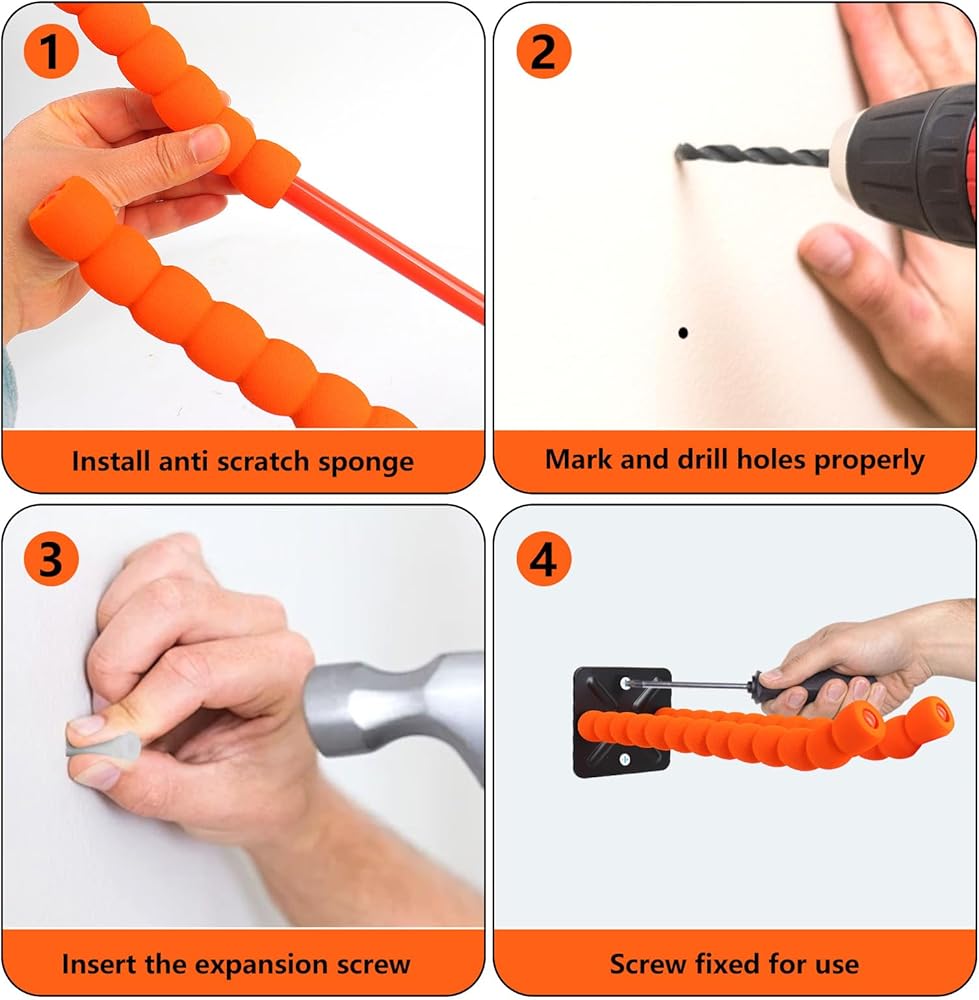 1

Install anti scratch sponge

2

Mark and drill holes properly

3

Insert the expansion screw

4

Screw fixed for use