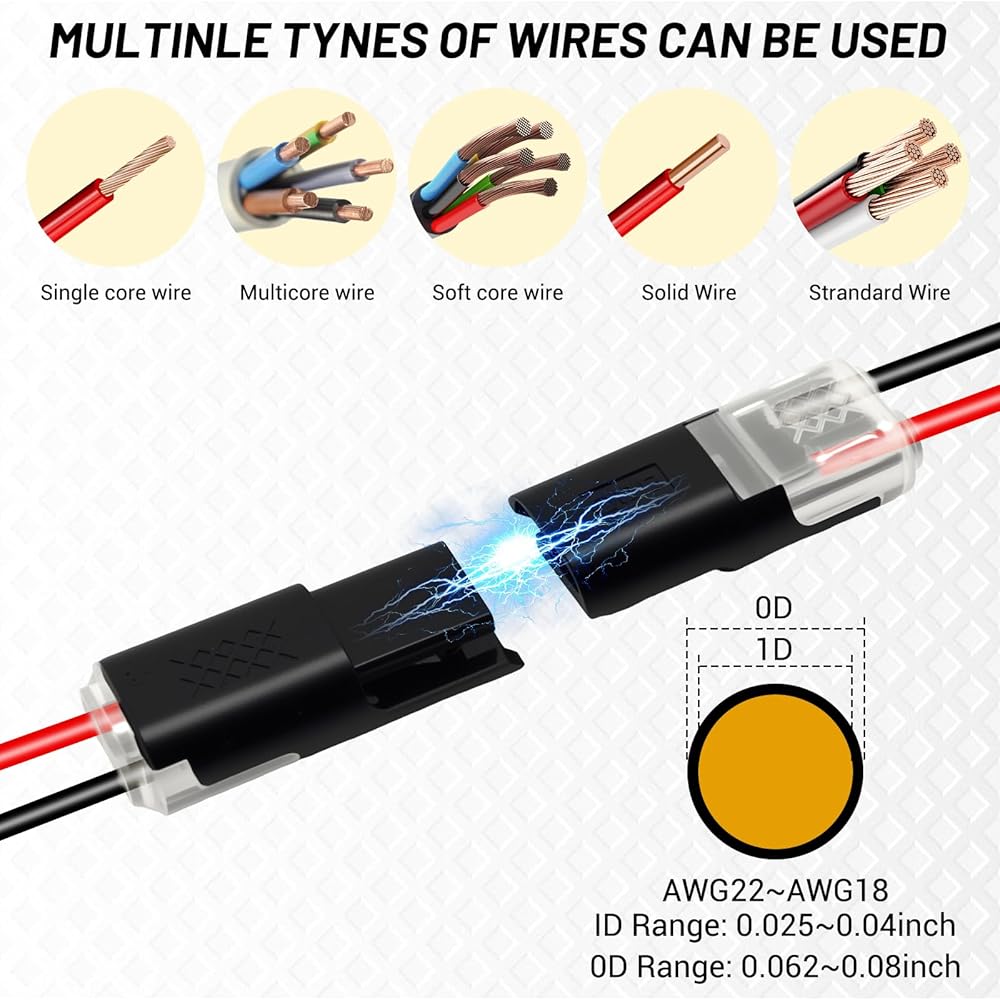 MULTINLE TYNES OF WIRES CAN BE USED

Single core wire

Multicore wire

Soft core wire

Solid Wire

Strandard Wire

0D

1D

AWG22~AWG18
ID Range: 0.025~0.04inch
0D Range: 0.062~0.08inch