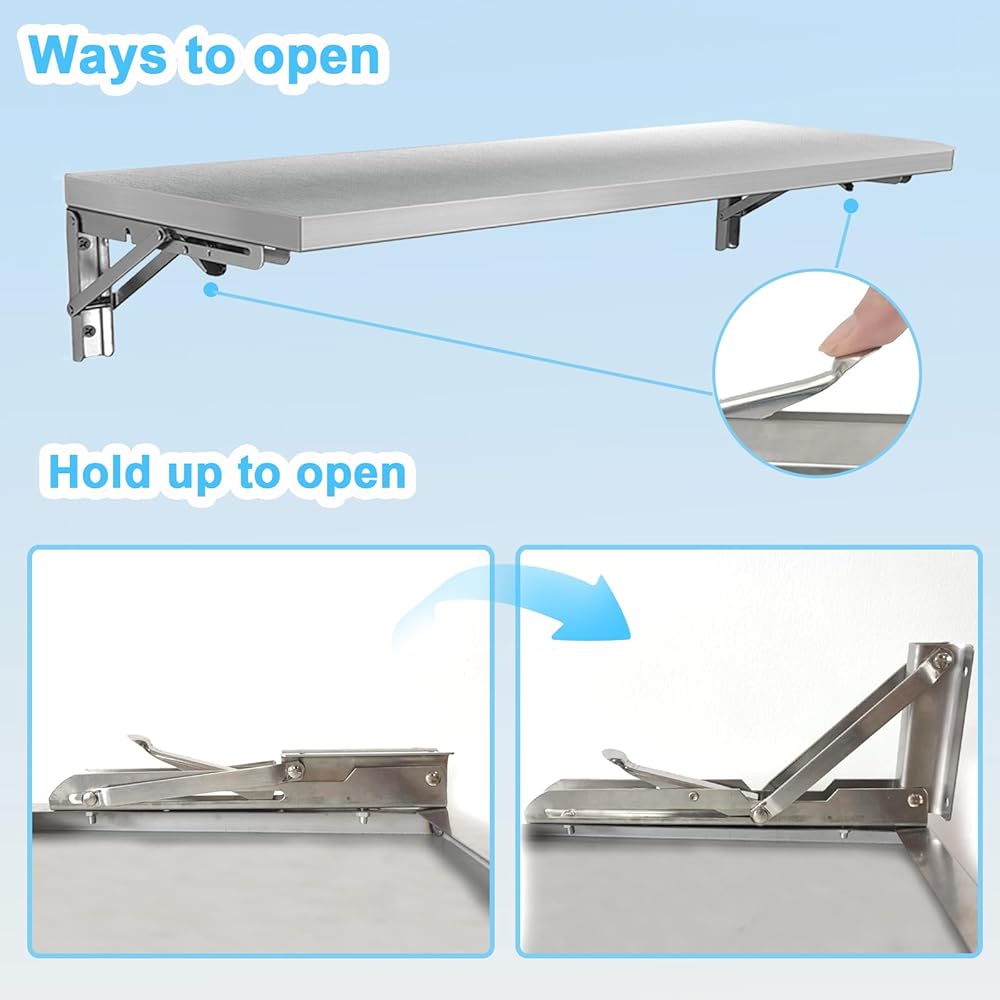 Ways to open

Hold up to open