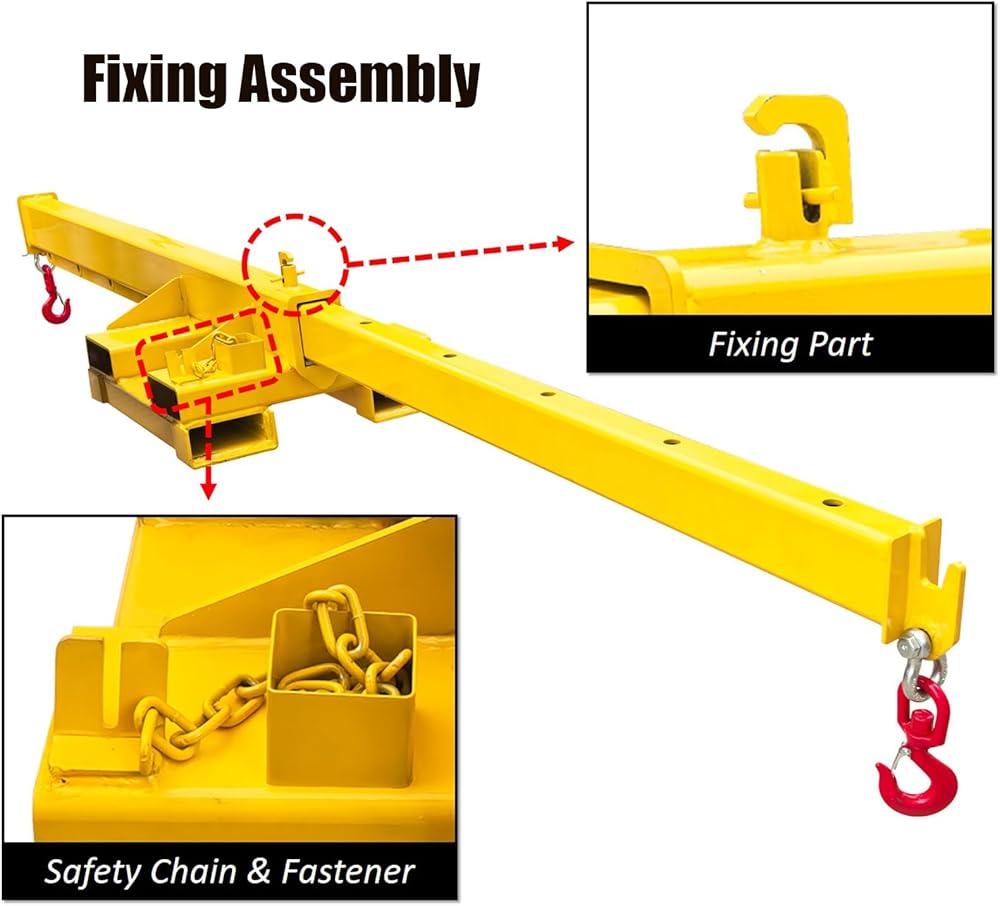 Fixing Assembly

Fixing Part

Safety Chain & Fastener