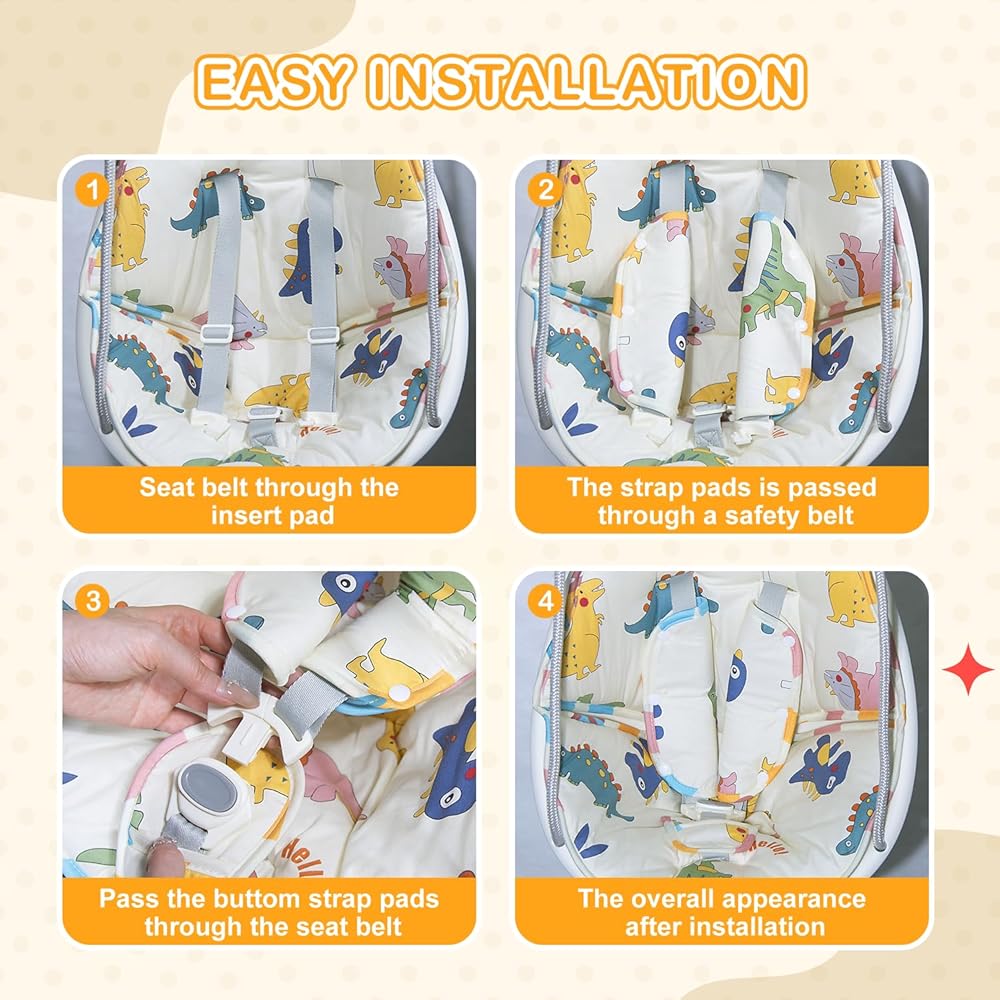 EASY INSTALLATION

1

Seat belt through the insert pad

2

The strap pads is passed through a safety belt

3

Pass the buttom strap pads through the seat belt

4

The overall appearance after installation