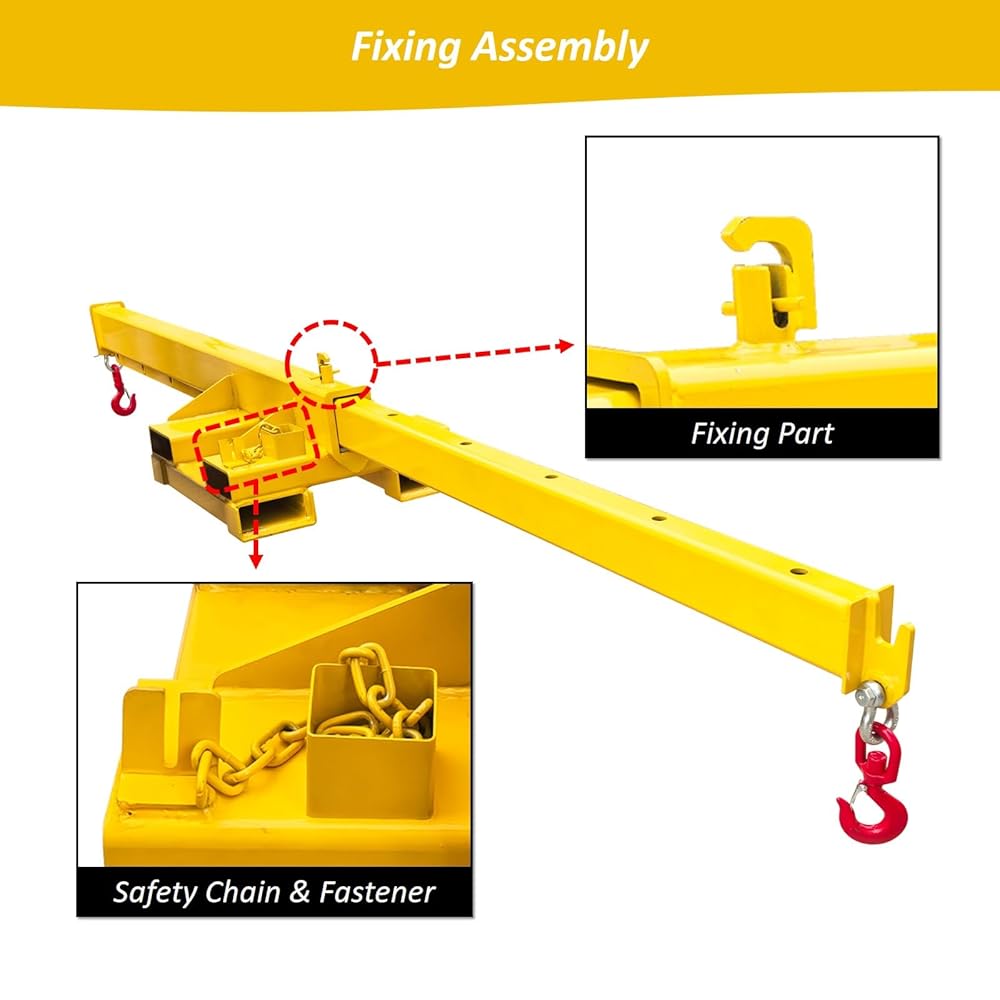 Fixing Assembly

Fixing Part

Safety Chain & Fastener