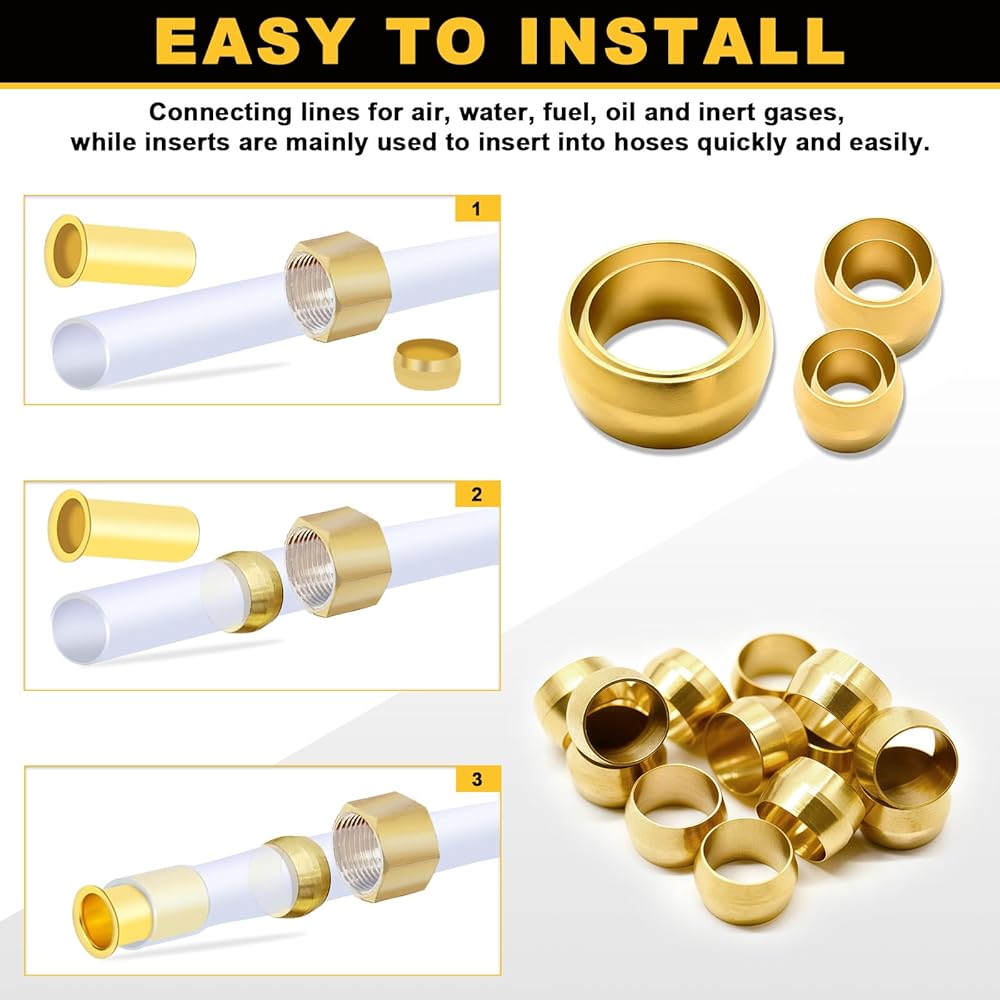 EASY TO INSTALL

Connecting lines for air, water, fuel, oil and inert gases, while inserts are mainly used to insert into hoses quickly and easily.

1

2

3