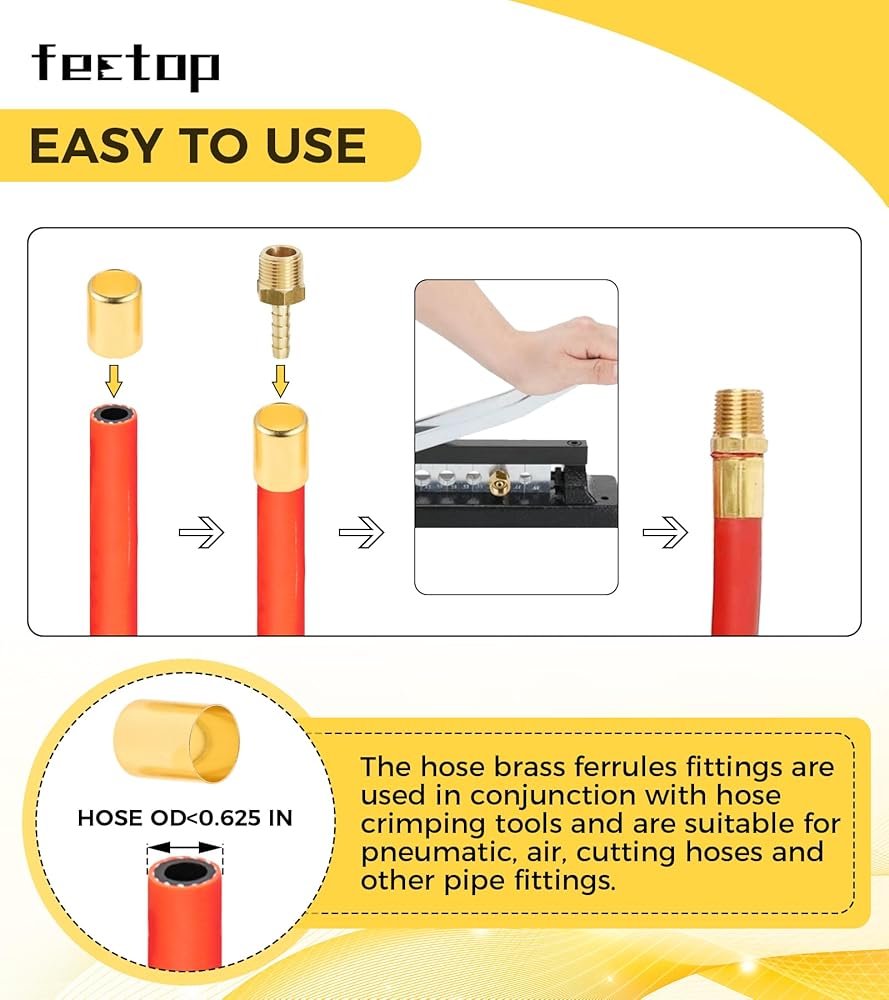 feetop

EASY TO USE

HOSE OD<0.625 IN

The hose brass ferrules fittings are used in conjunction with hose crimping tools and are suitable for pneumatic, air, cutting hoses and other pipe fittings.