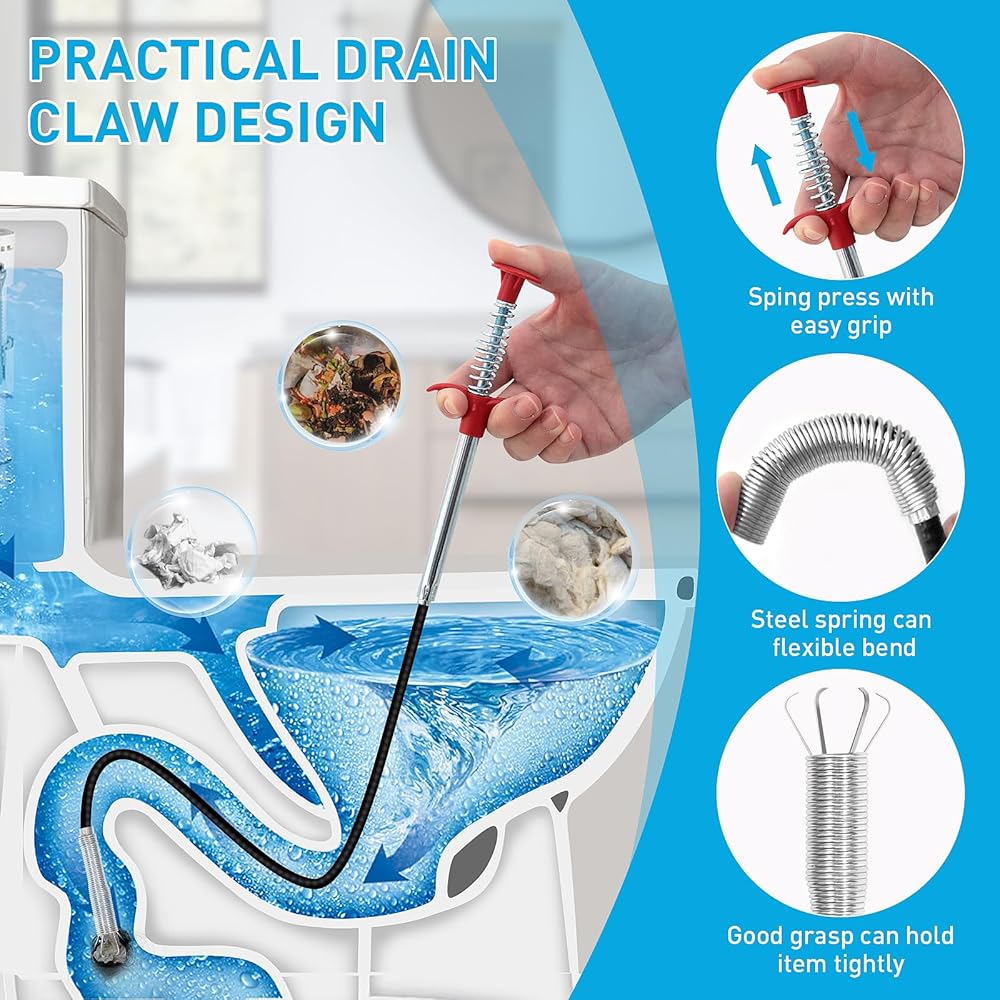 PRACTICAL DRAIN CLAW DESIGN

Sping press with easy grip

Steel spring can flexible bend

Good grasp can hold item tightly