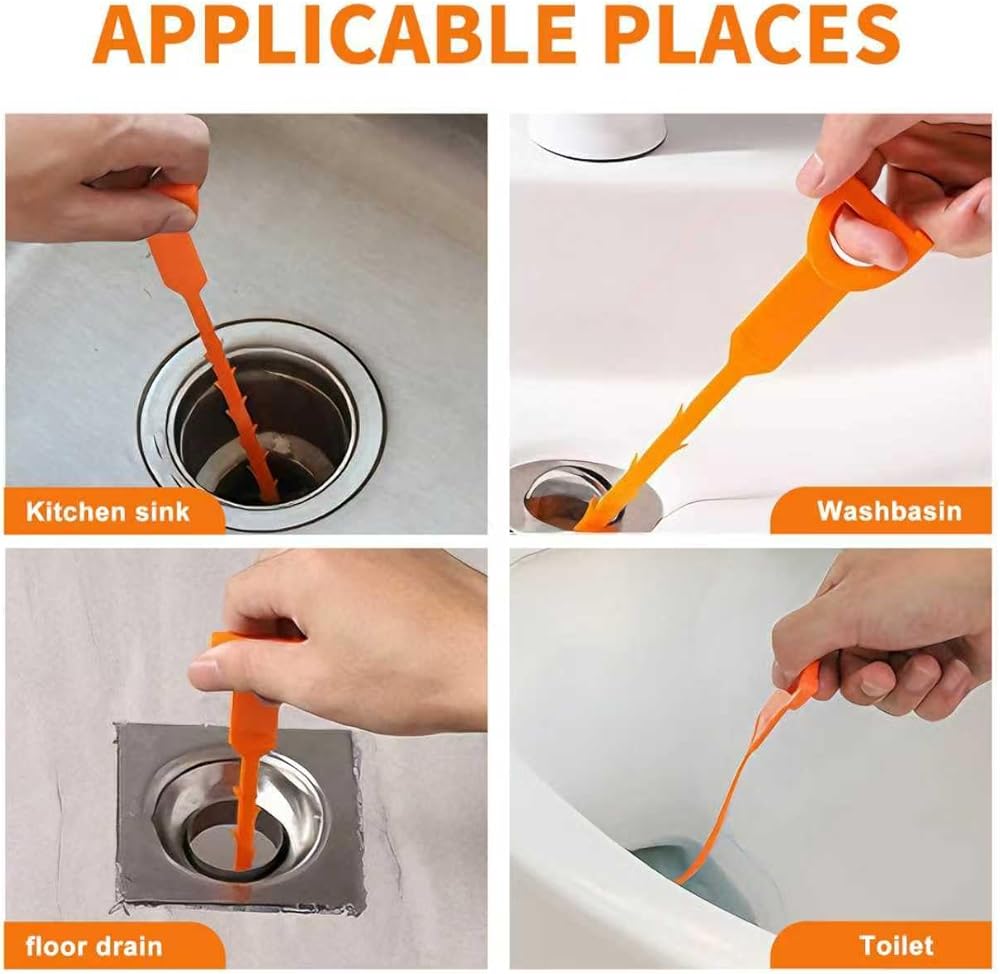 APPLICABLE PLACES

Kitchen sink

Washbasin

floor drain

Toilet