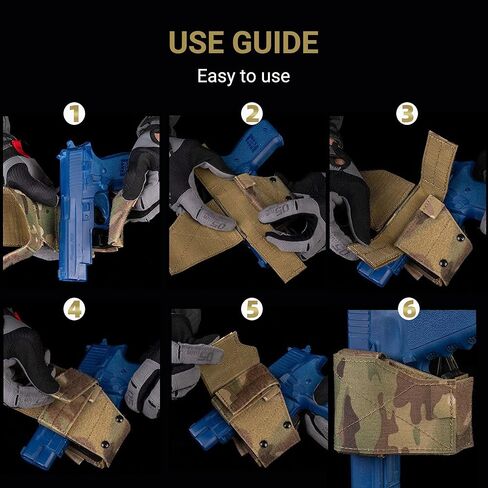 USE GUIDE

Easy to use

1

2

3

4

5

6