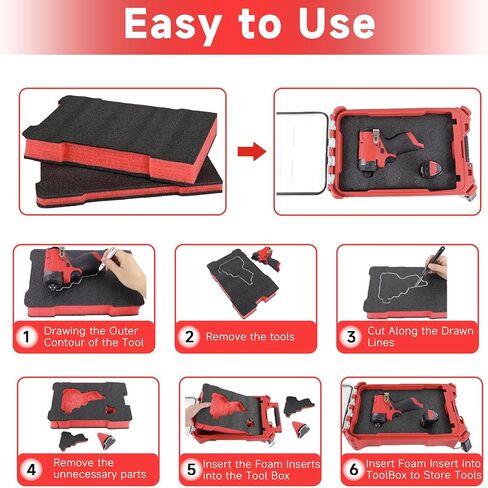 Easy to Use

1 Drawing the Outer Contour of the Tool

2 Remove the tools

3 Cut Along the Drawn Lines

4 Remove the unnecessary parts

5 Insert the Foam Inserts into the Tool Box

6 Insert Foam Insert into ToolBox to Store Tools