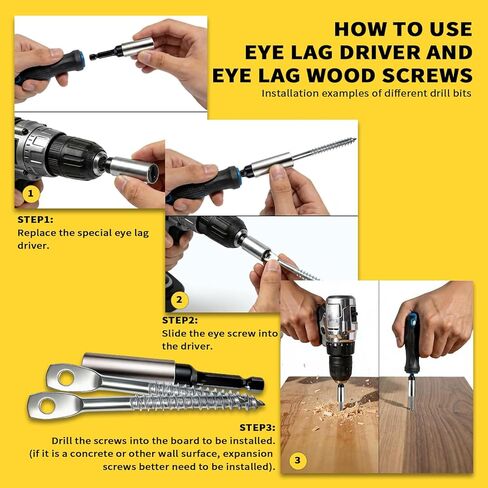 HOW TO USE
EYE LAG DRIVER AND
EYE LAG WOOD SCREWS
Installation examples of different drill bits

1

STEP1:
Replace the special eye lag driver.

2

STEP2:
Slide the eye screw into the driver.

STEP3:
Drill the screws into the board to be installed. (if it is a concrete or other wall surface, expansion screws better need to be installed).

3