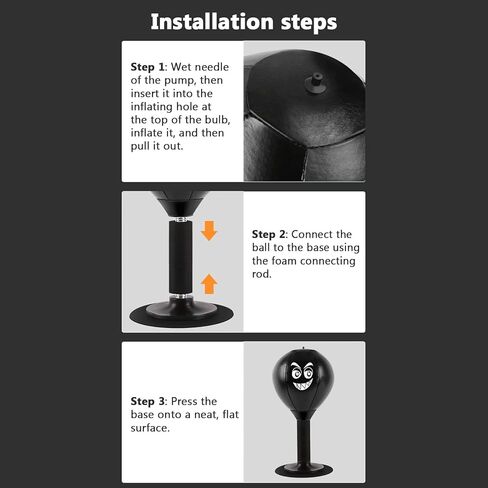 Installation steps

Step 1: Wet needle of the pump, then insert it into the inflating hole at the top of the bulb, inflate it, and then pull it out.

Step 2: Connect the ball to the base using the foam connecting rod.

Step 3: Press the base onto a neat, flat surface.