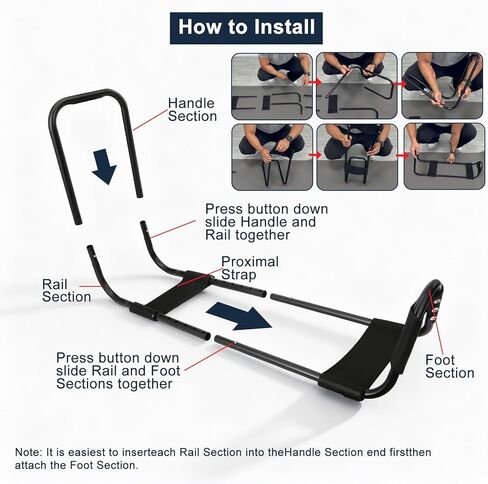 How to Install

Handle Section

Press button down slide Handle and Rail together

Proximal Strap

Rail Section

Press button down slide Rail and Foot Sections together

Foot Section

Note: It is easiest to inserteach Rail Section into theHandle Section end firstthen attach the Foot Section.