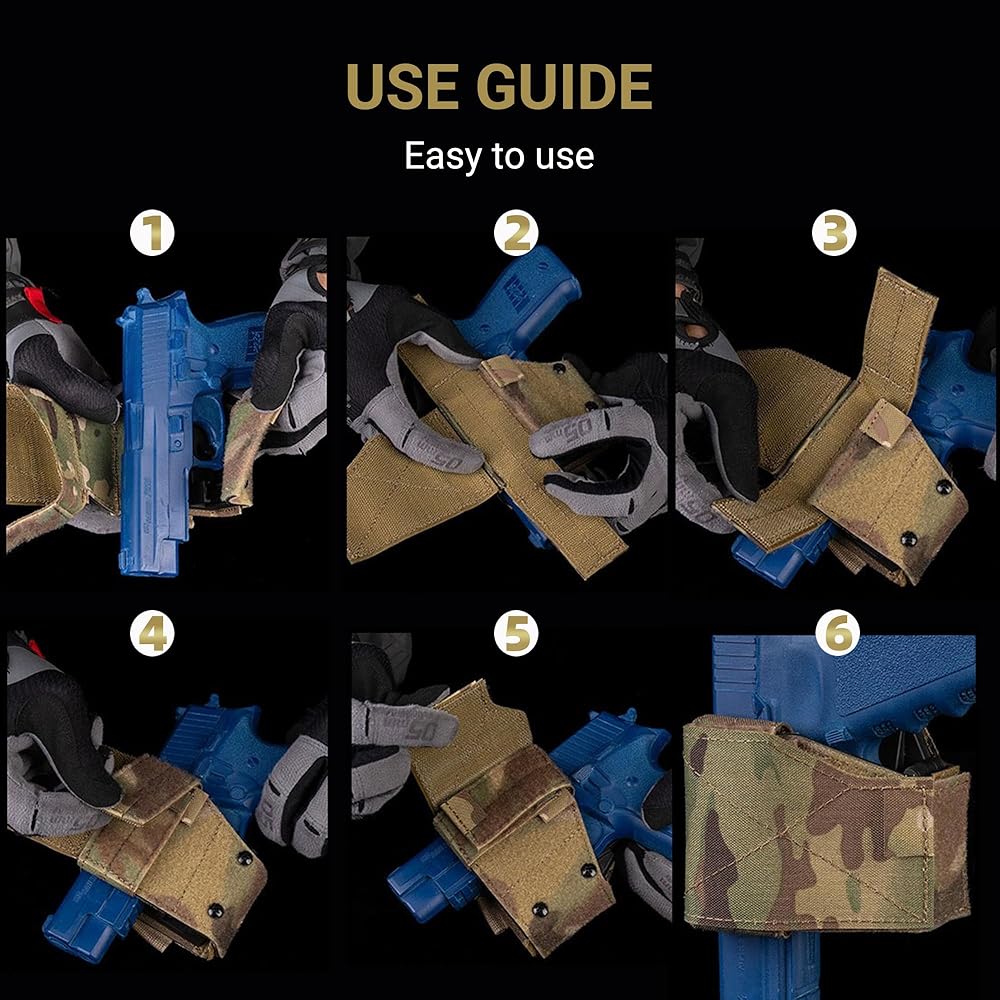 USE GUIDE

Easy to use

1

2

3

4

5

6