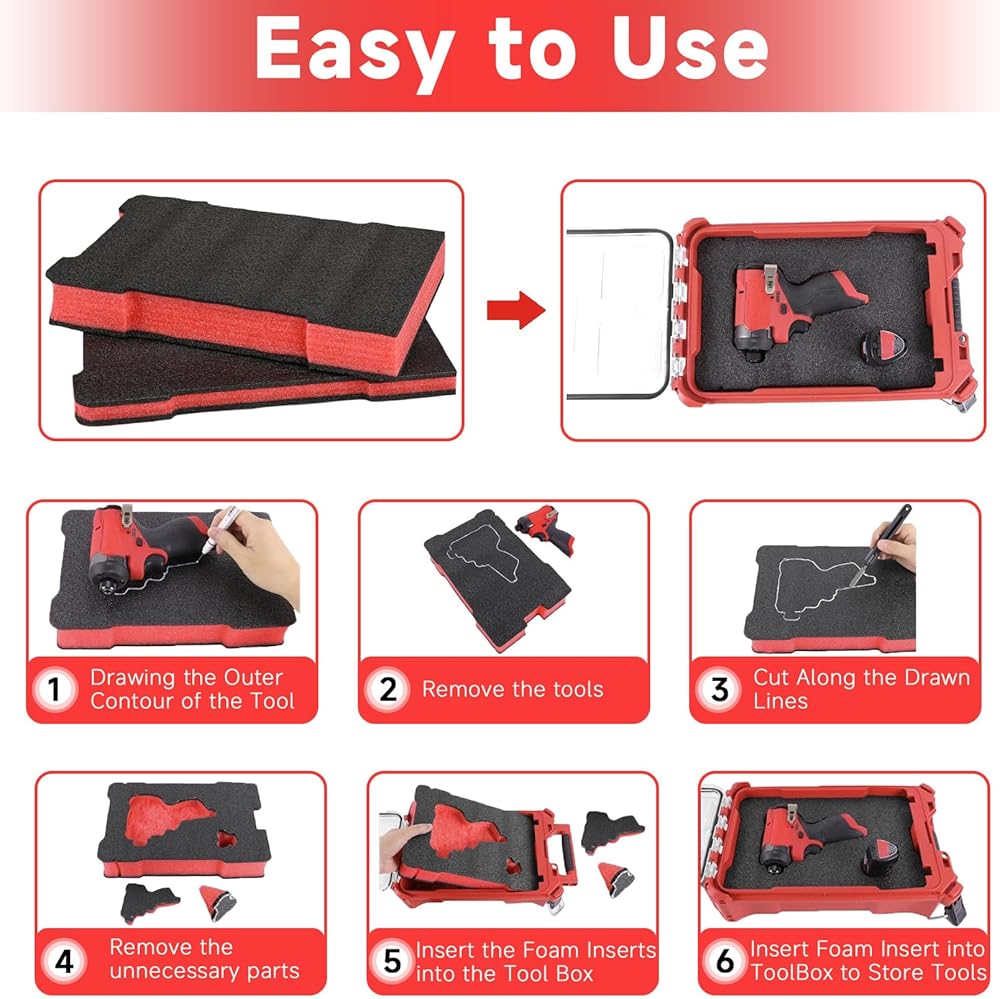 Easy to Use

1 Drawing the Outer Contour of the Tool

2 Remove the tools

3 Cut Along the Drawn Lines

4 Remove the unnecessary parts

5 Insert the Foam Inserts into the Tool Box

6 Insert Foam Insert into ToolBox to Store Tools