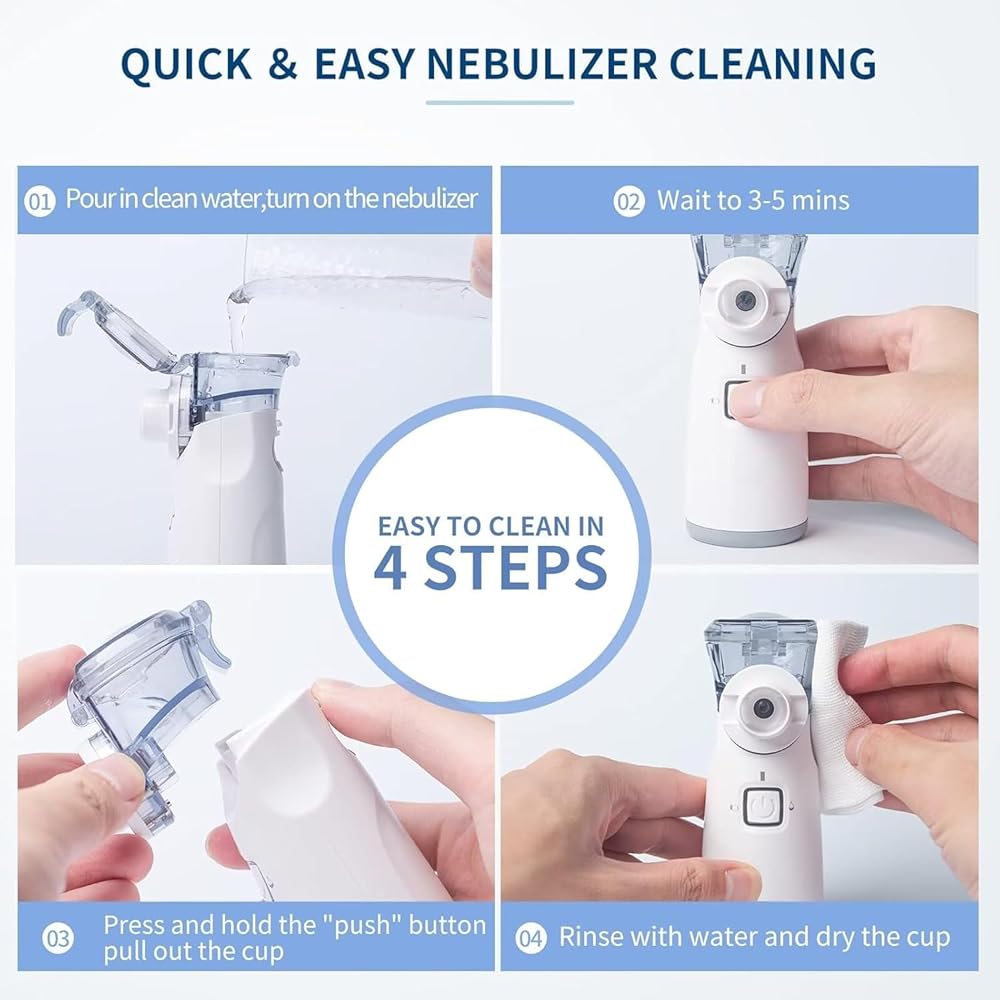 QUICK & EASY NEBULIZER CLEANING

01 Pour in clean water,turn on the nebulizer

02 Wait to 3-5 mins

EASY TO CLEAN IN
4 STEPS

03 Press and hold the "push" button pull out the cup

04 Rinse with water and dry the cup