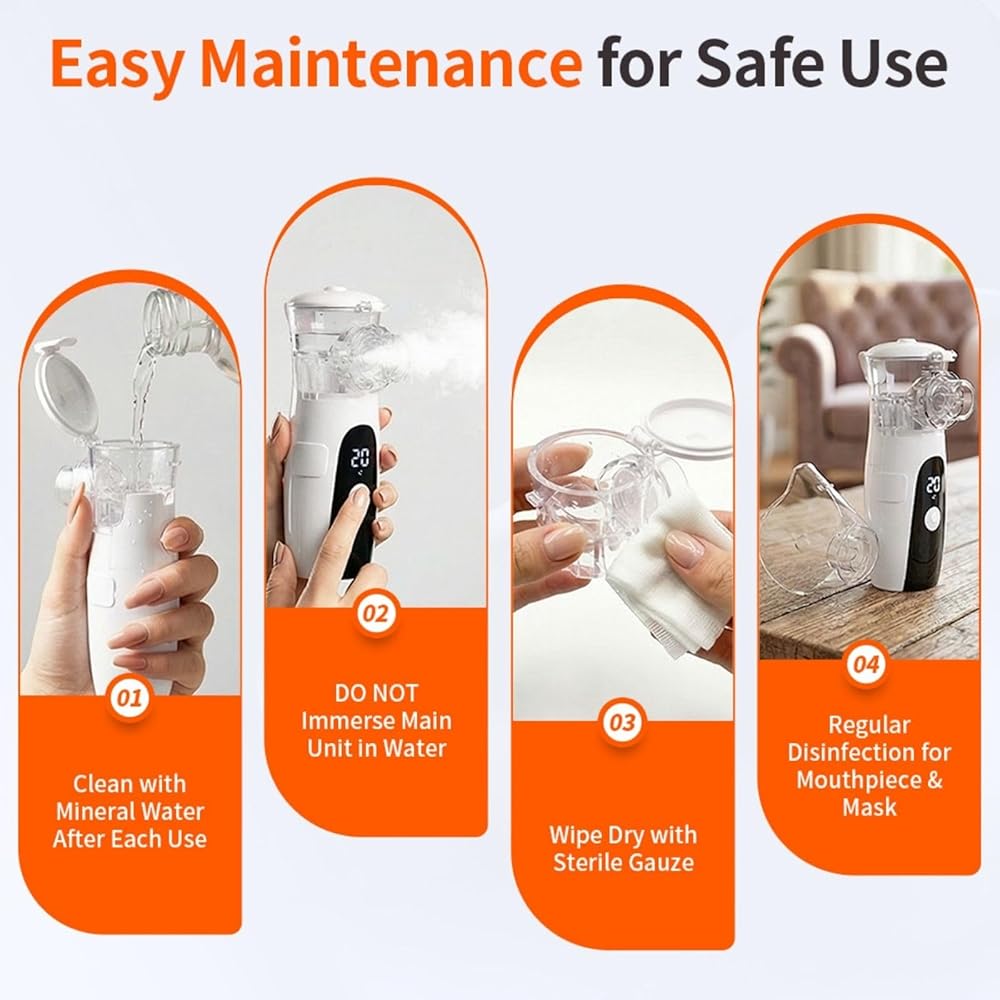 Easy Maintenance for Safe Use

01
Clean with Mineral Water After Each Use

20
02
DO NOT Immerse Main Unit in Water

03
Wipe Dry with Sterile Gauze

20
04
Regular Disinfection for Mouthpiece & Mask