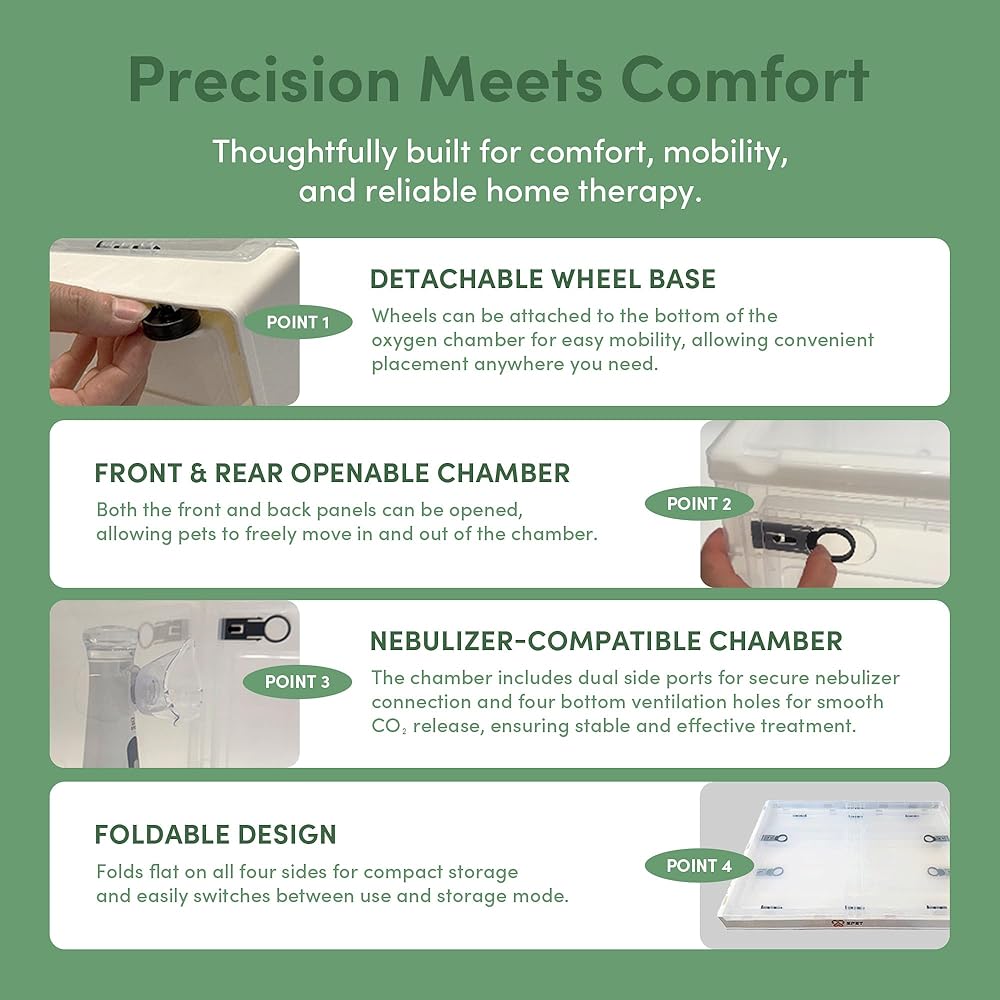 Precision Meets Comfort

Thoughtfully built for comfort, mobility, and reliable home therapy.

POINT 1

DETACHABLE WHEEL BASE

Wheels can be attached to the bottom of the oxygen chamber for easy mobility, allowing convenient placement anywhere you need.

FRONT & REAR OPENABLE CHAMBER

Both the front and back panels can be opened, allowing pets to freely move in and out of the chamber.

POINT 2

POINT 3

NEBULIZER-COMPATIBLE CHAMBER

The chamber includes dual side ports for secure nebulizer connection and four bottom ventilation holes for smooth $CO_2$ release, ensuring stable and effective treatment.

FOLDABLE DESIGN

Folds flat on all four sides for compact storage and easily switches between use and storage mode.

POINT 4