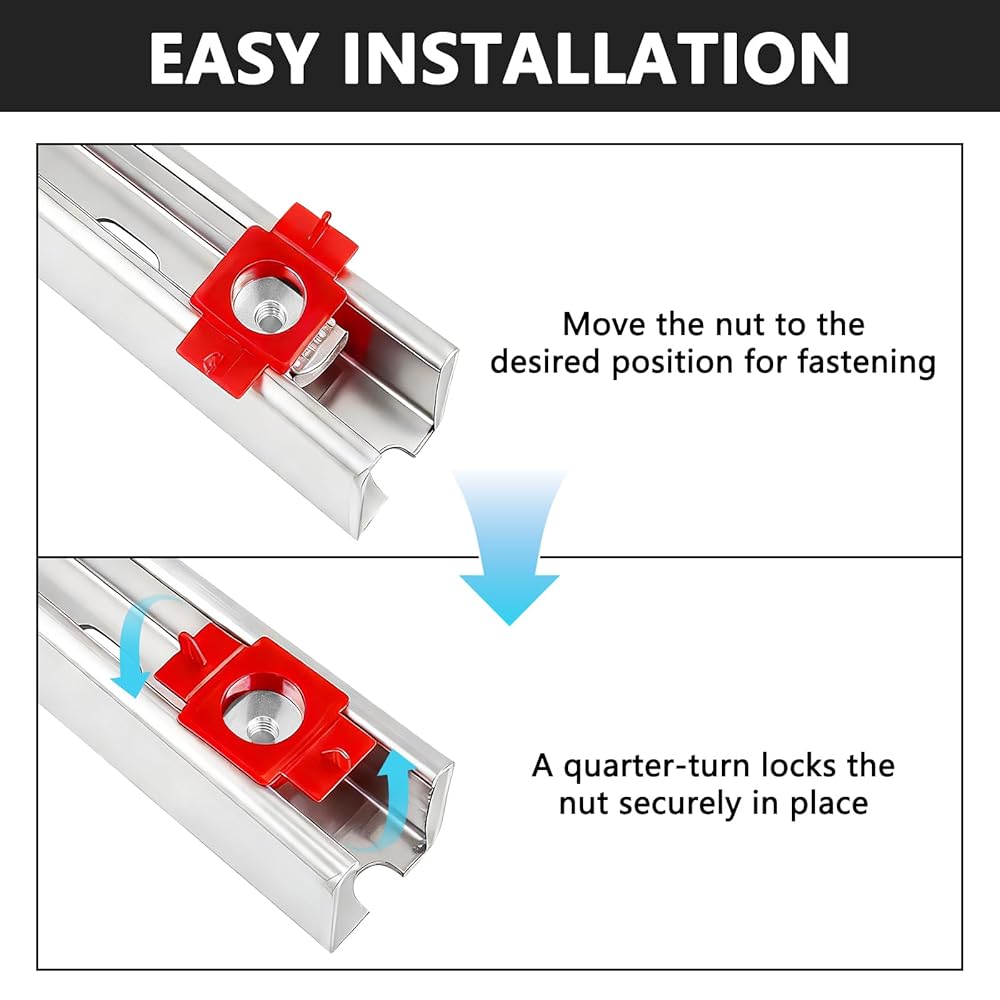 EASY INSTALLATION

Move the nut to the desired position for fastening

A quarter-turn locks the nut securely in place