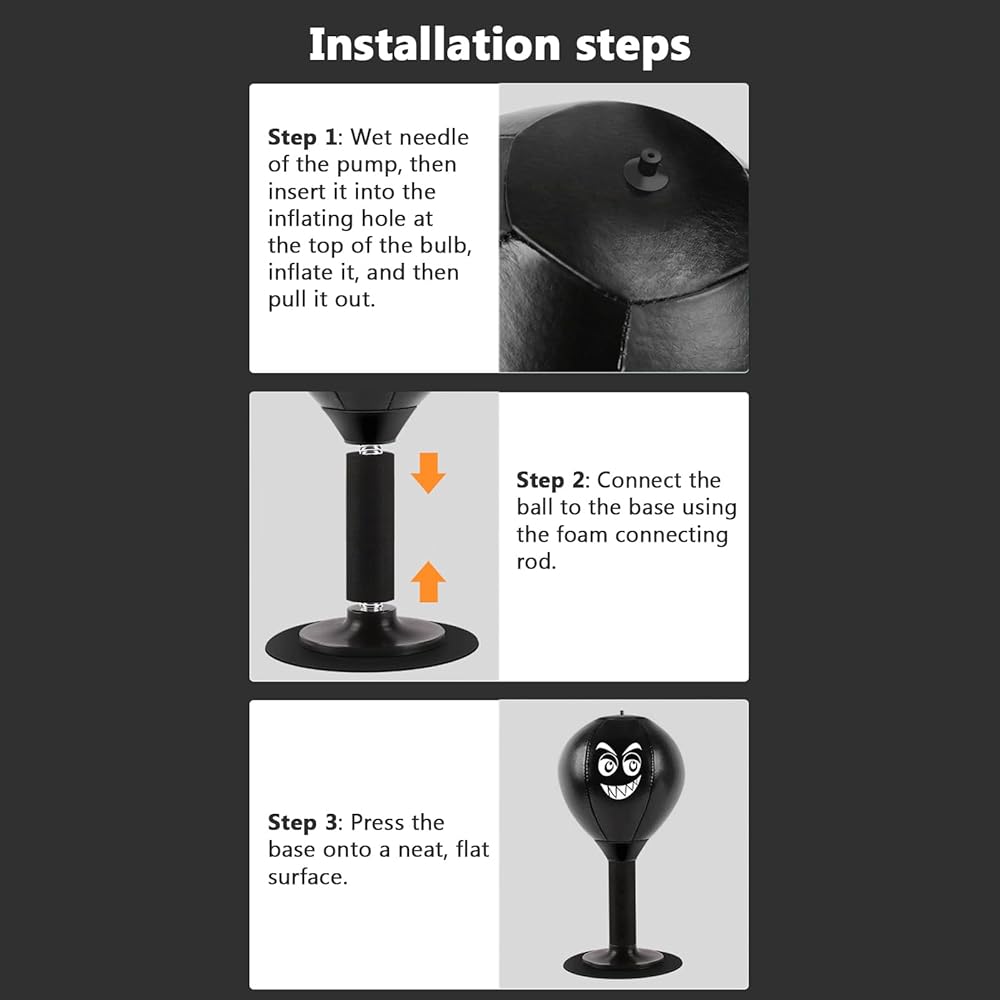 Installation steps

Step 1: Wet needle of the pump, then insert it into the inflating hole at the top of the bulb, inflate it, and then pull it out.

Step 2: Connect the ball to the base using the foam connecting rod.

Step 3: Press the base onto a neat, flat surface.