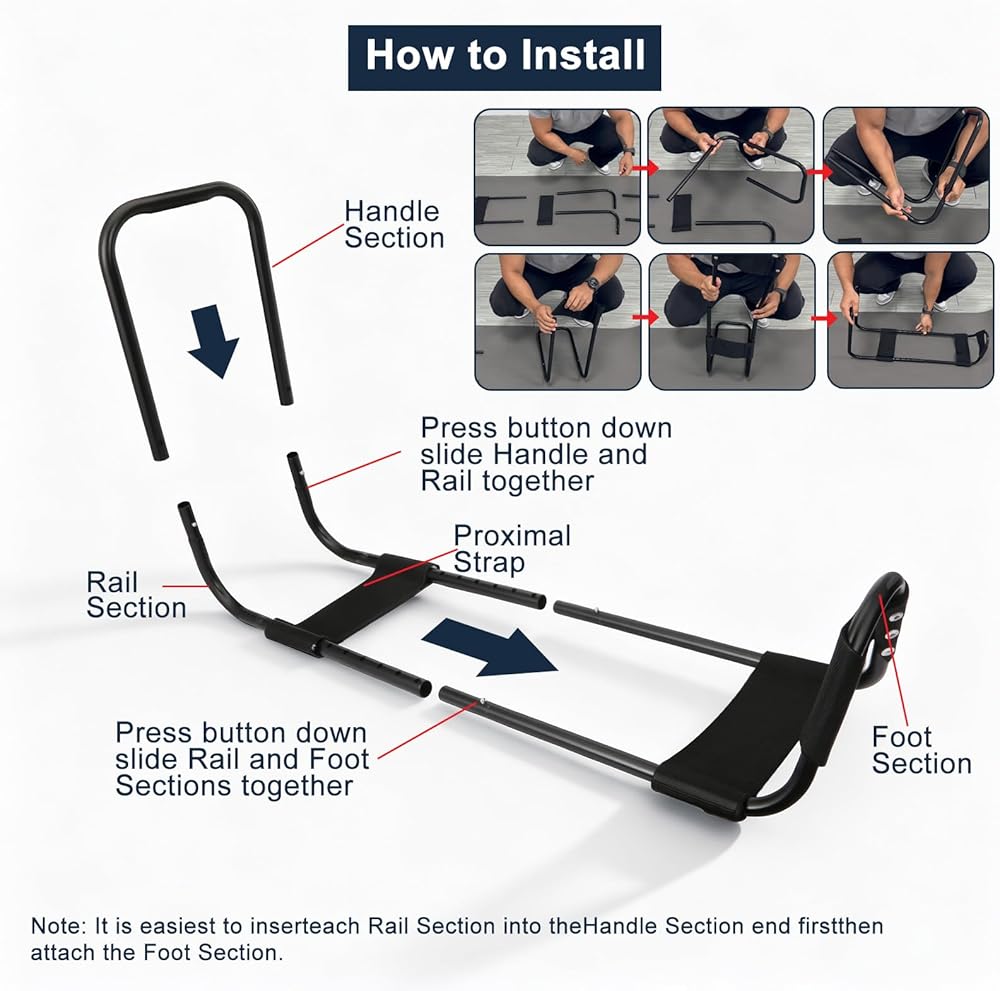 How to Install

Handle Section

Press button down slide Handle and Rail together

Proximal Strap

Rail Section

Press button down slide Rail and Foot Sections together

Foot Section

Note: It is easiest to inserteach Rail Section into theHandle Section end firstthen attach the Foot Section.