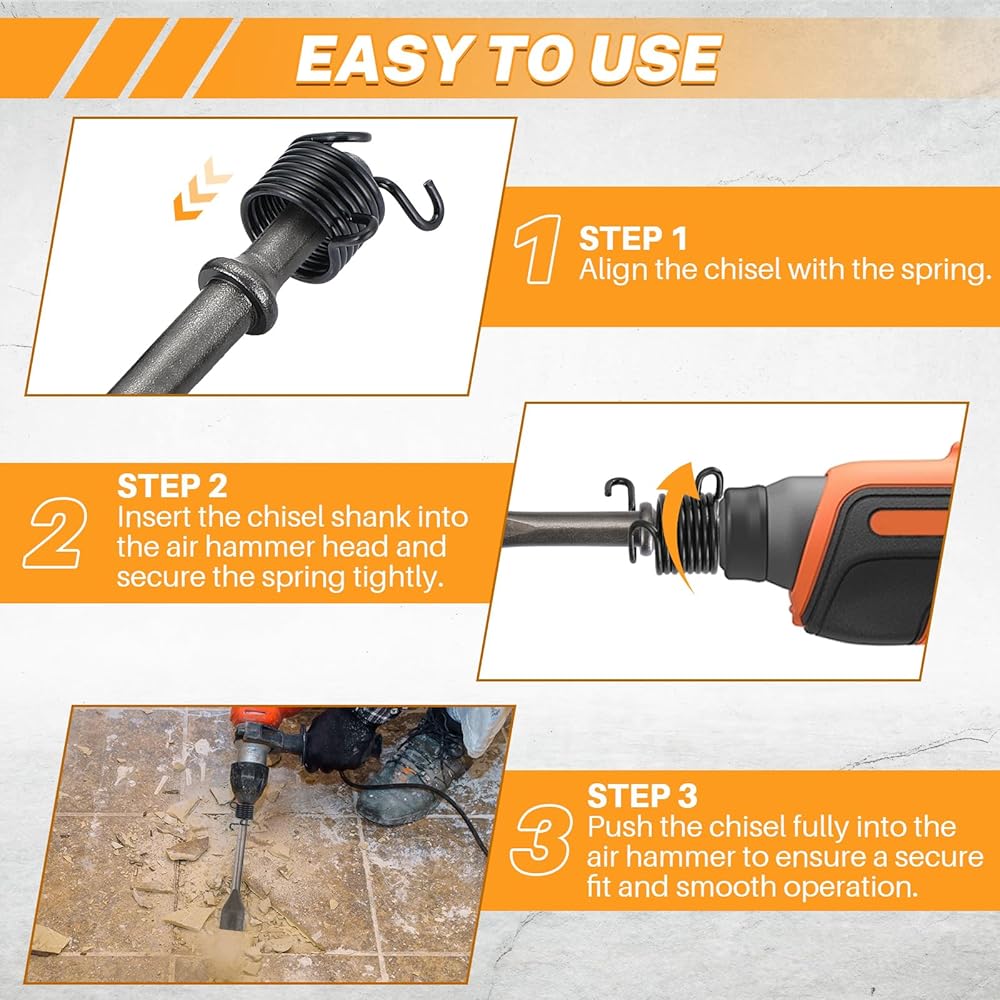 EASY TO USE

1
STEP 1
Align the chisel with the spring.

2
STEP 2
Insert the chisel shank into the air hammer head and secure the spring tightly.

3
STEP 3
Push the chisel fully into the air hammer to ensure a secure fit and smooth operation.