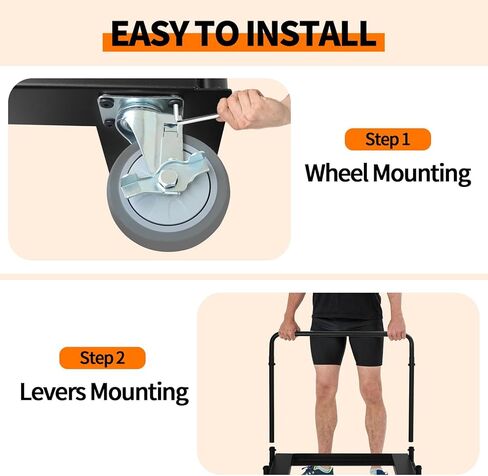 EASY TO INSTALL

Step 1
Wheel Mounting

Step 2
Levers Mounting