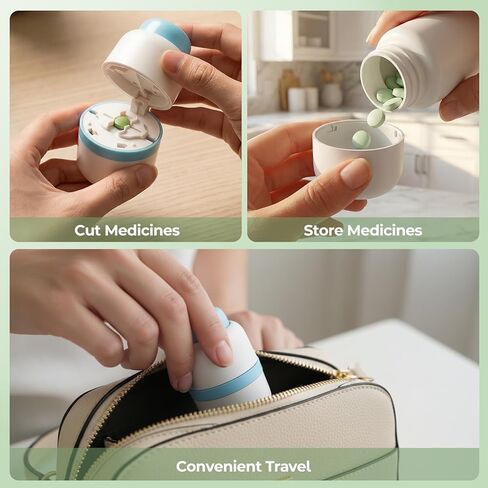 Cut Medicines

Store Medicines

Convenient Travel