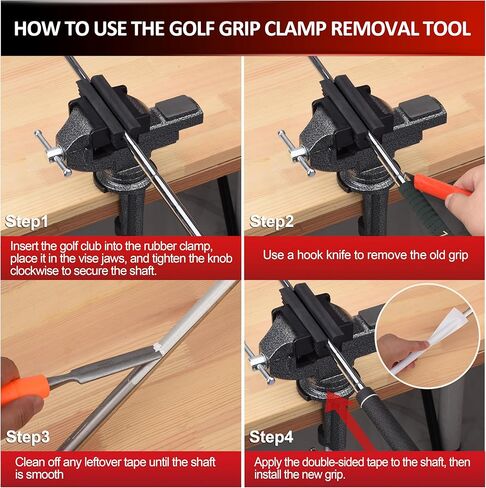 HOW TO USE THE GOLF GRIP CLAMP REMOVAL TOOL

Step1

Insert the golf club into the rubber clamp, place it in the vise jaws, and tighten the knob clockwise to secure the shaft.

Step2

Use a hook knife to remove the old grip

Step3

Clean off any leftover tape until the shaft is smooth

Step4

Apply the double-sided tape to the shaft, then install the new grip.