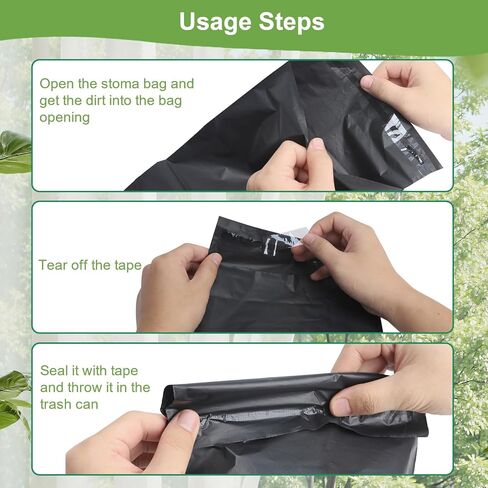 Usage Steps

Open the stoma bag and get the dirt into the bag opening

Tear off the tape

Seal it with tape and throw it in the trash can