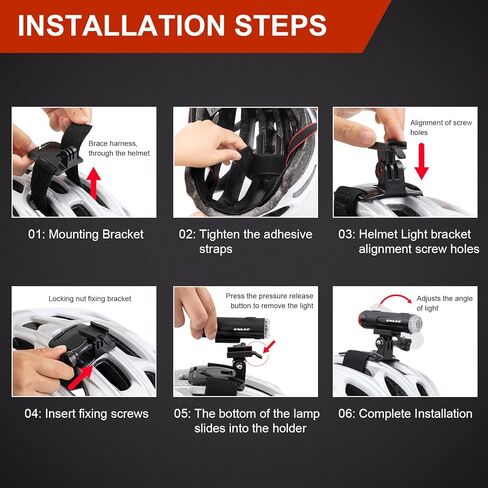 INSTALLATION STEPS

Brace harness, through the helmet

01: Mounting Bracket

02: Tighten the adhesive straps

Alignment of screw holes

03: Helmet Light bracket alignment screw holes

Locking nut fixing bracket

04: Insert fixing screws

Press the pressure release button to remove the light

05: The bottom of the lamp slides into the holder

Adjusts the angle of light

06: Complete Installation