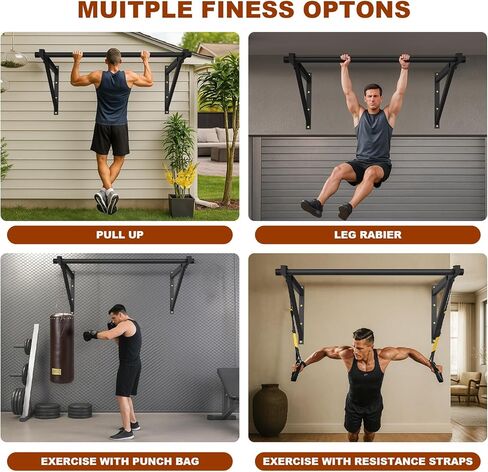 MUITPLE FINESS OPTONS

PULL UP

LEG RABIER

EXERCISE WITH PUNCH BAG

EXERCISE WITH RESISTANCE STRAPS