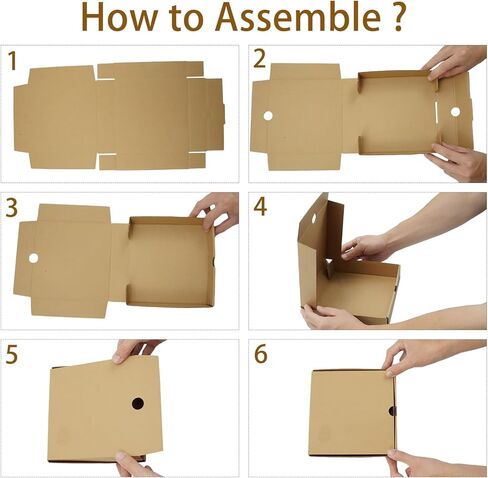 How to Assemble ?

1

2

3

4

5

6