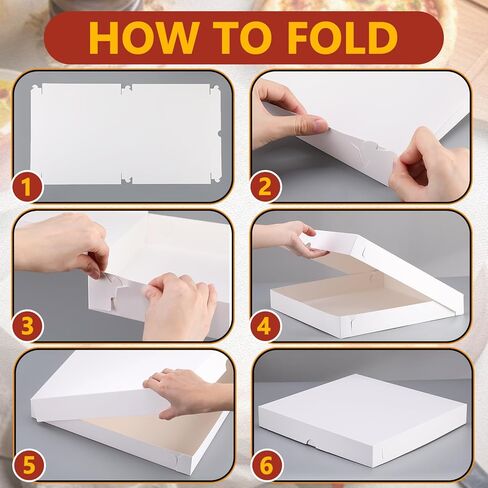 HOW TO FOLD

1

2

3

4

5

6