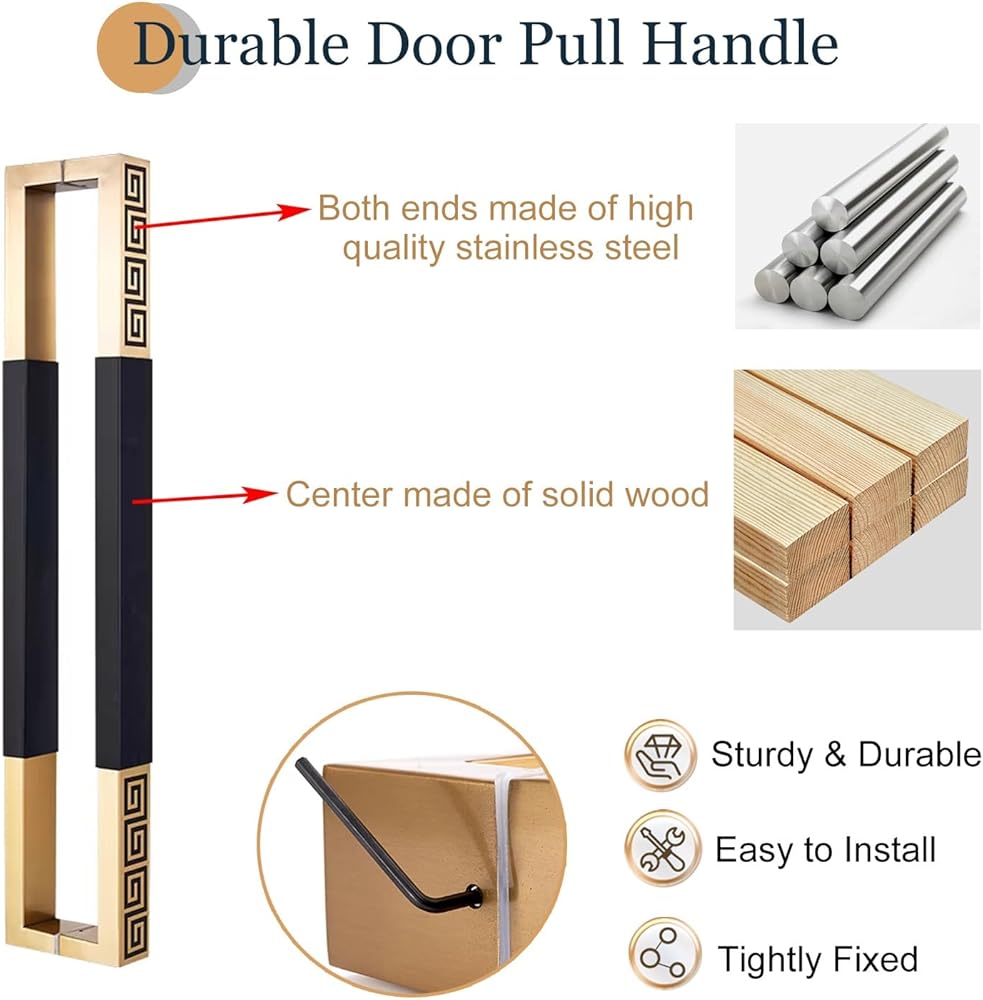 Durable Door Pull Handle

Both ends made of high quality stainless steel

Center made of solid wood

Sturdy & Durable

Easy to Install

Tightly Fixed