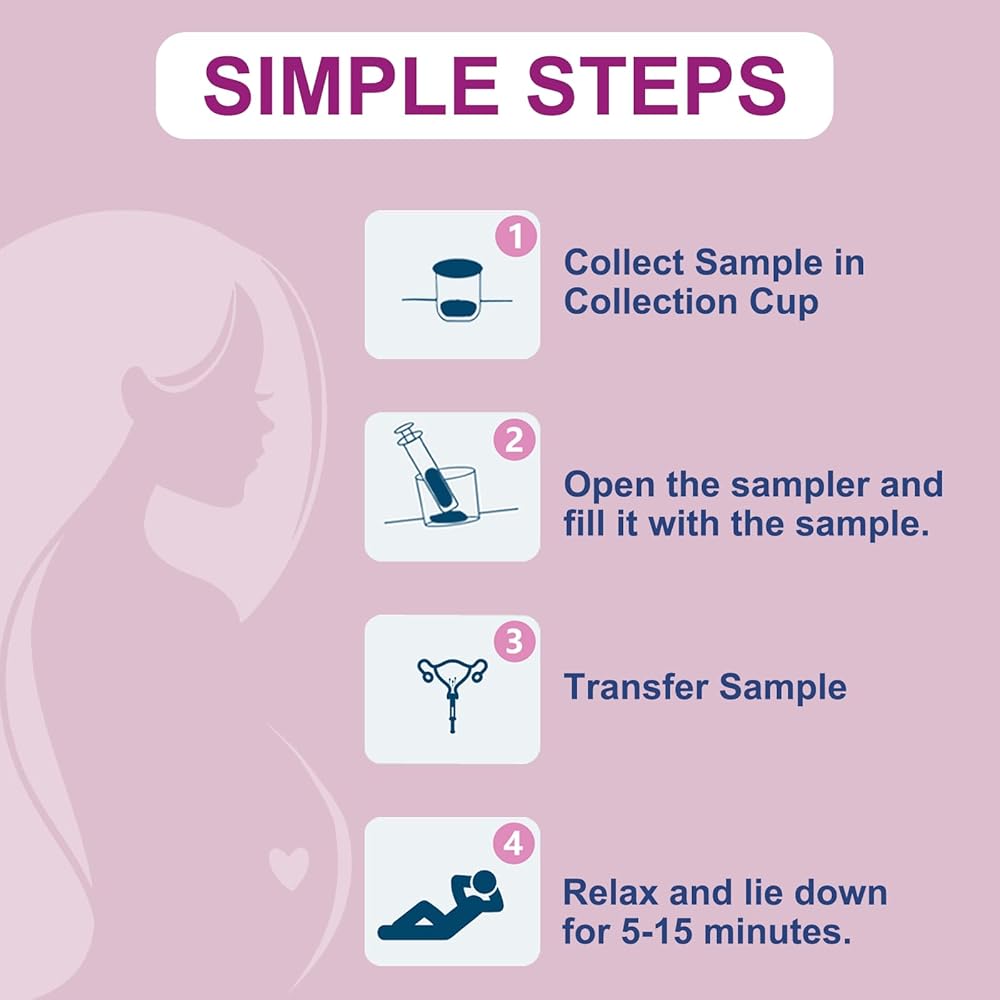 SIMPLE STEPS

1
Collect Sample in Collection Cup

2
Open the sampler and fill it with the sample.

3
Transfer Sample

4
Relax and lie down for 5-15 minutes.