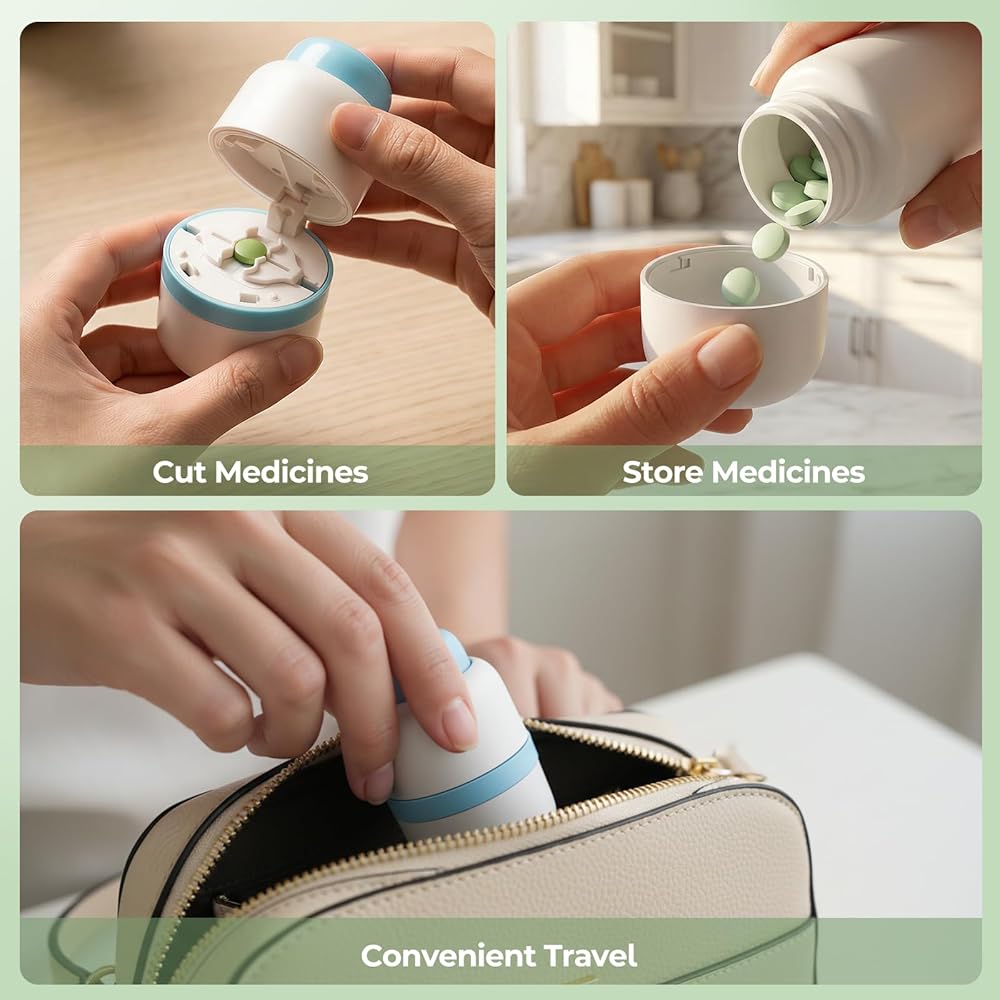 Cut Medicines

Store Medicines

Convenient Travel