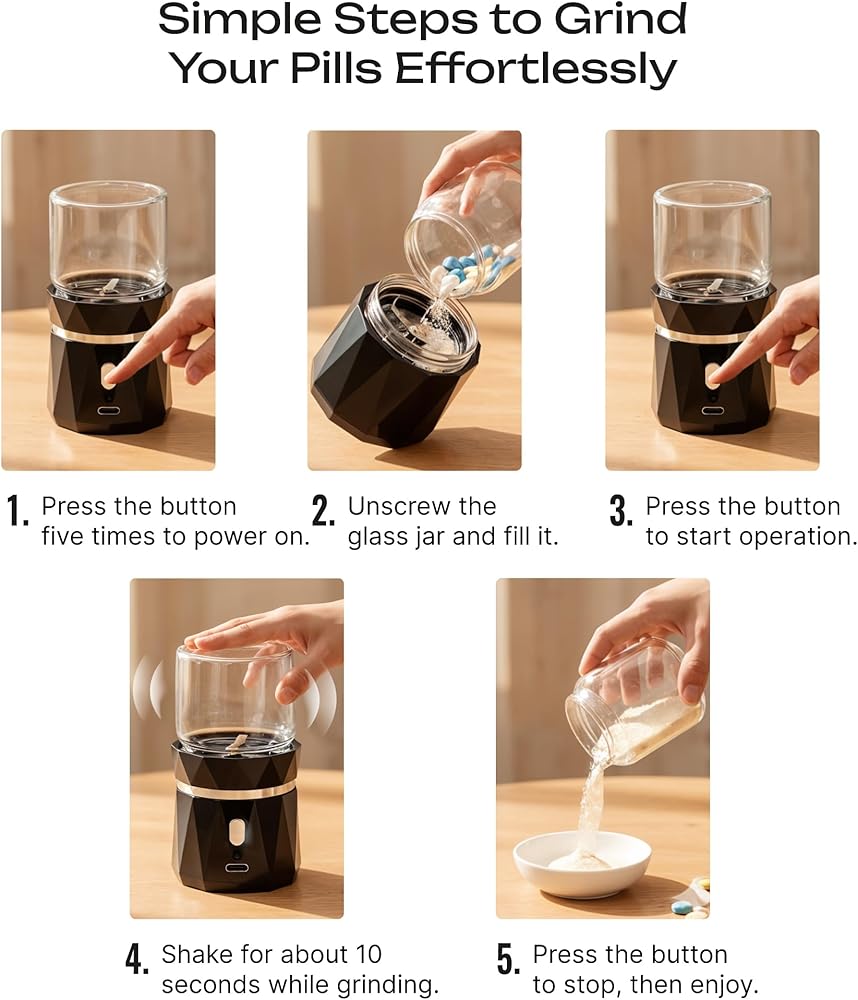 Simple Steps to Grind Your Pills Effortlessly

1. Press the button five times to power on.

2. Unscrew the glass jar and fill it.

3. Press the button to start operation.

4. Shake for about 10 seconds while grinding.

5. Press the button to stop, then enjoy.