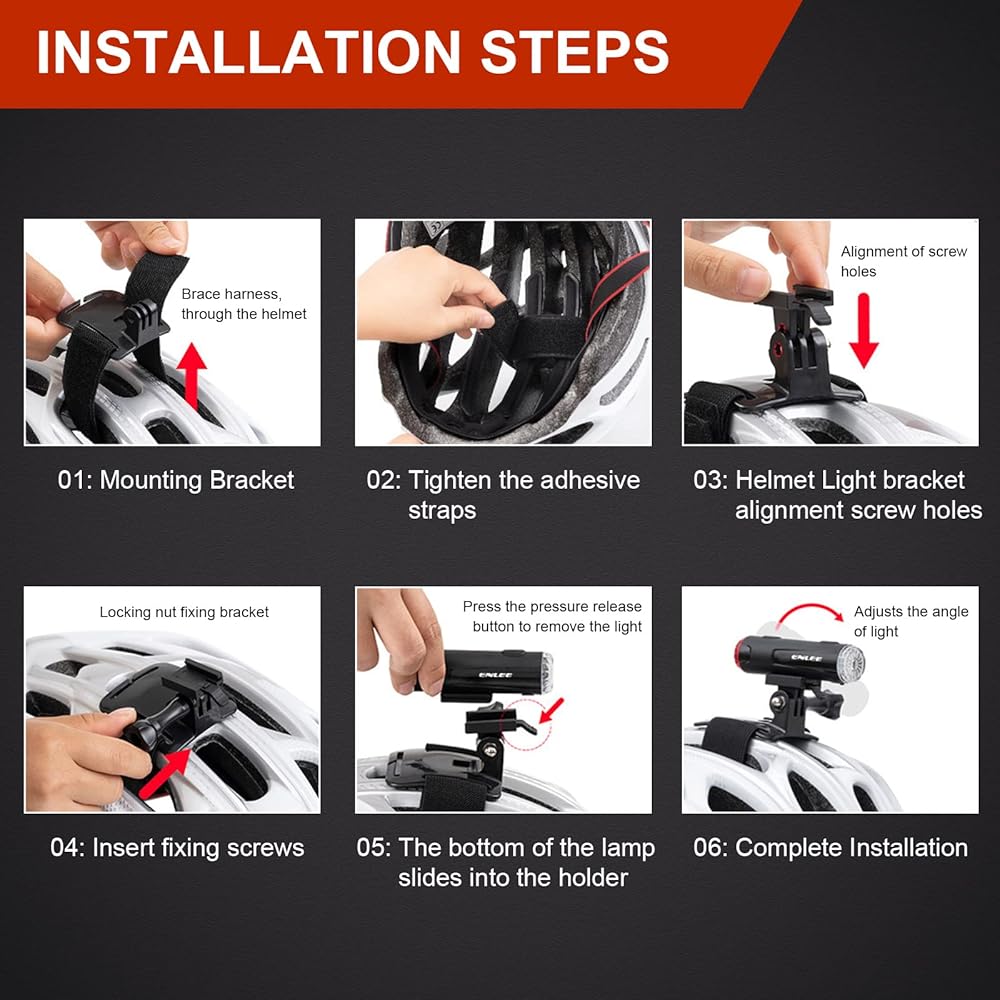 INSTALLATION STEPS

Brace harness, through the helmet

01: Mounting Bracket

02: Tighten the adhesive straps

Alignment of screw holes

03: Helmet Light bracket alignment screw holes

Locking nut fixing bracket

04: Insert fixing screws

Press the pressure release button to remove the light

ENLEE

05: The bottom of the lamp slides into the holder

Adjusts the angle of light

ENLEE

06: Complete Installation