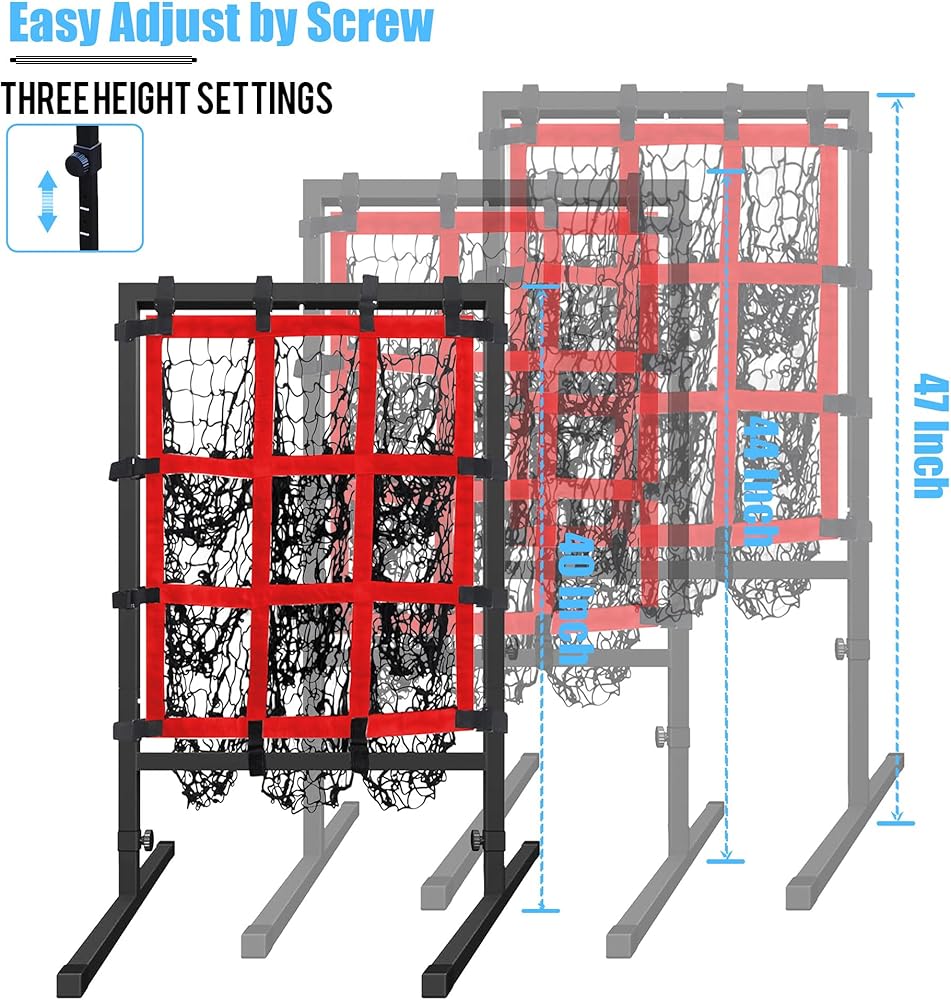 Easy Adjust by Screw

THREE HEIGHT SETTINGS

40 Inch

44 Inch

47 Inch