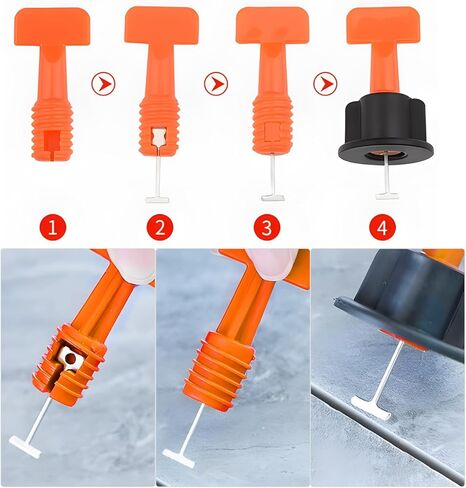 1

2

3

4