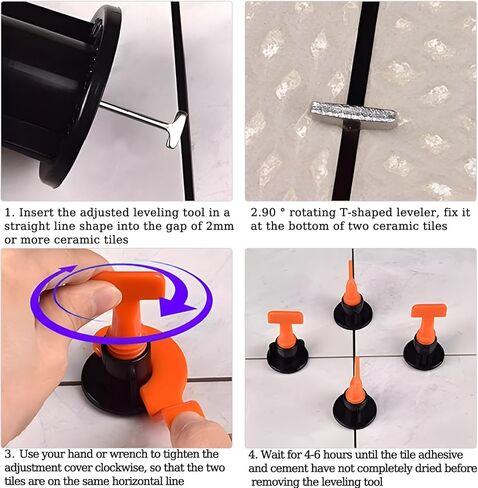 1. Insert the adjusted leveling tool in a straight line shape into the gap of 2mm or more ceramic tiles

2.90 ° rotating T-shaped leveler, fix it at the bottom of two ceramic tiles

3. Use your hand or wrench to tighten the adjustment cover clockwise, so that the two tiles are on the same horizontal line

4. Wait for 4-6 hours until the tile adhesive and cement have not completely dried before removing the leveling tool