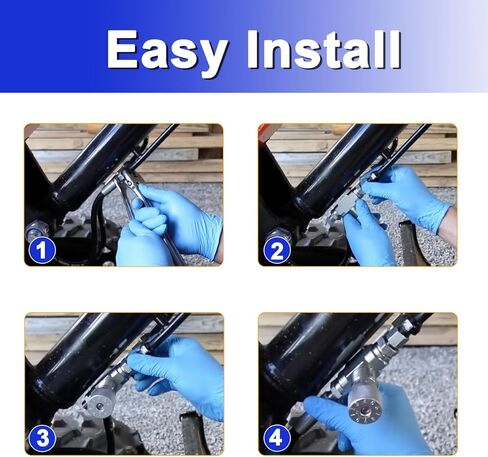 Easy Install

1

2

3

4