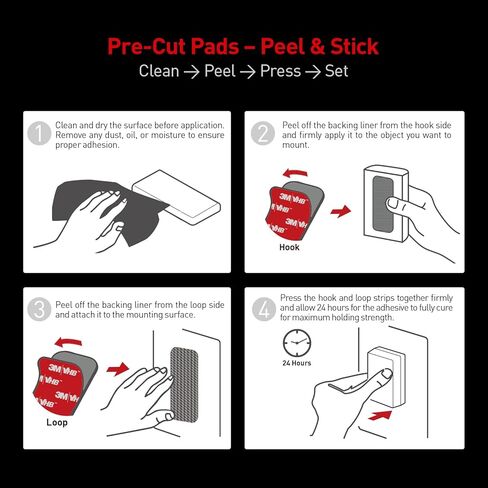 Pre-Cut Pads – Peel & Stick

Clean → Peel → Press → Set

1 Clean and dry the surface before application. Remove any dust, oil, or moisture to ensure proper adhesion.

2 Peel off the backing liner from the hook side and firmly apply it to the object you want to mount.

3M VHB 3M VHB 3M VHB

Hook

3 Peel off the backing liner from the loop side and attach it to the mounting surface.

3M VHB 3M VHB 3M VHB

Loop

4 Press the hook and loop strips together firmly and allow 24 hours for the adhesive to fully cure for maximum holding strength.

24 Hours