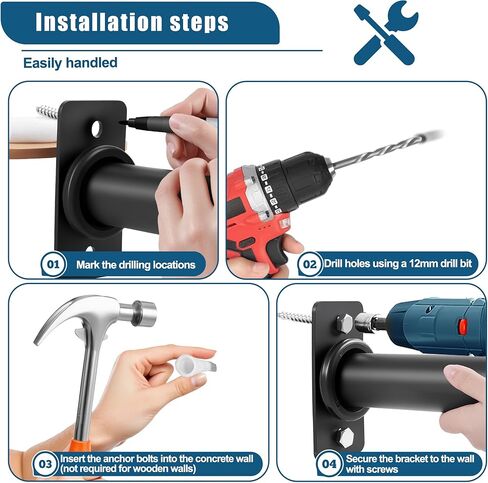 Installation steps

Easily handled

01 Mark the drilling locations

02 Drill holes using a 12mm drill bit

03 Insert the anchor bolts into the concrete wall (not required for wooden walls)

04 Secure the bracket to the wall with screws